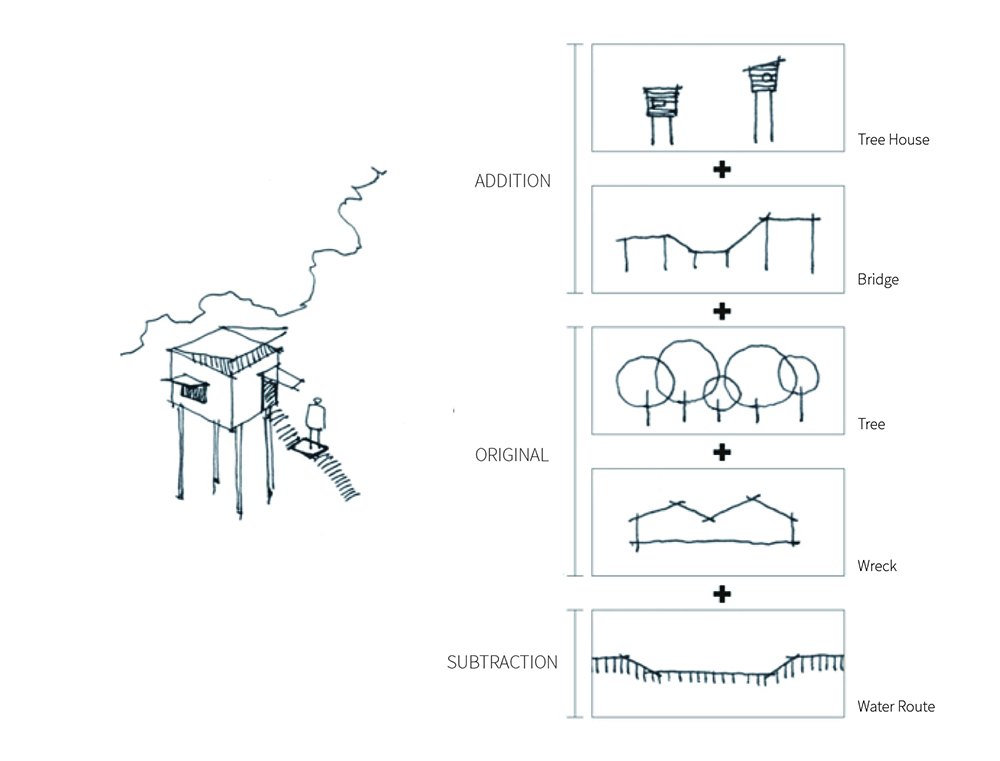 ADDITION

Tree House

+

Bridge

+

ORIGINAL

Tree

+

Wreck

+

SUBTRACTION

Water Route