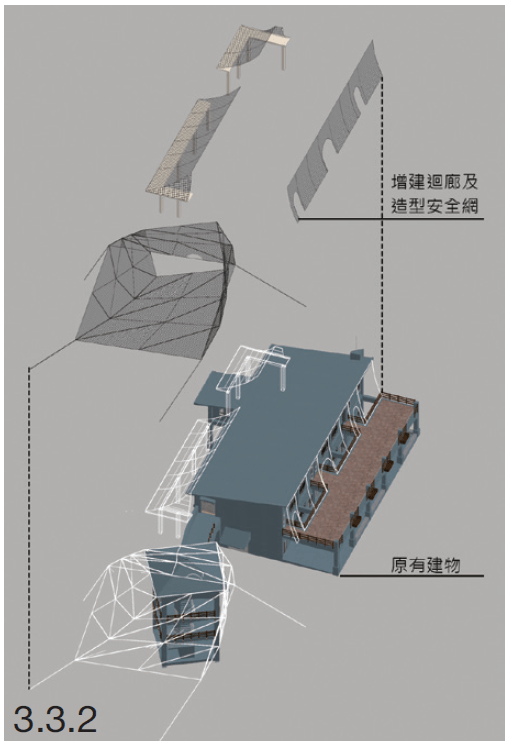 增建迴廊及
造型安全網

原有建物

3.3.2