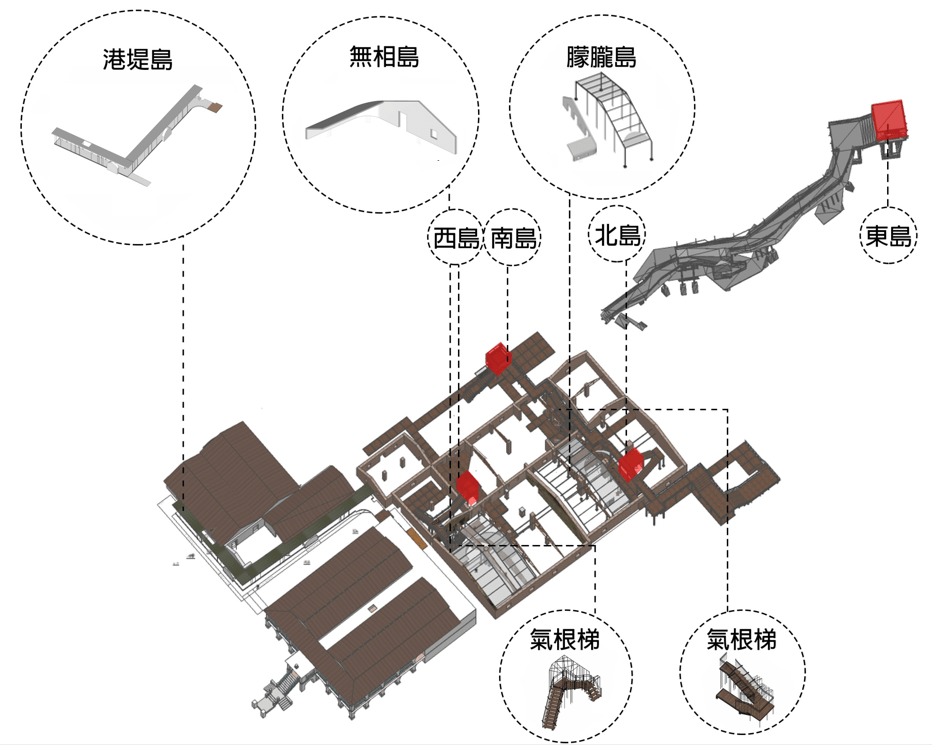 港堤島

無相島

朦朧島

西島

南島

北島

東島

氣根梯

氣根梯